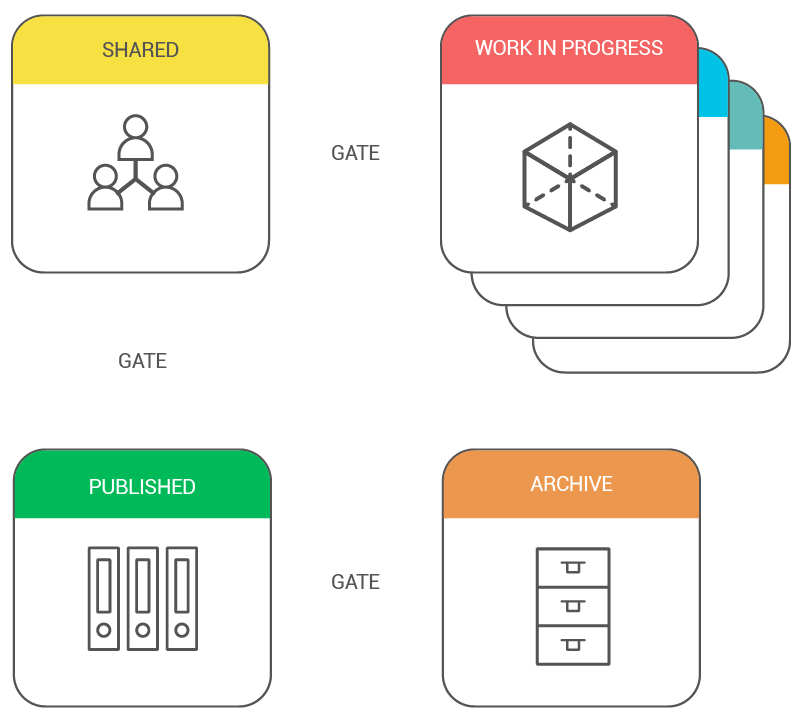 SHARED

GATE

WORK IN PROGRESS

GATE

PUBLISHED

GATE

ARCHIVE